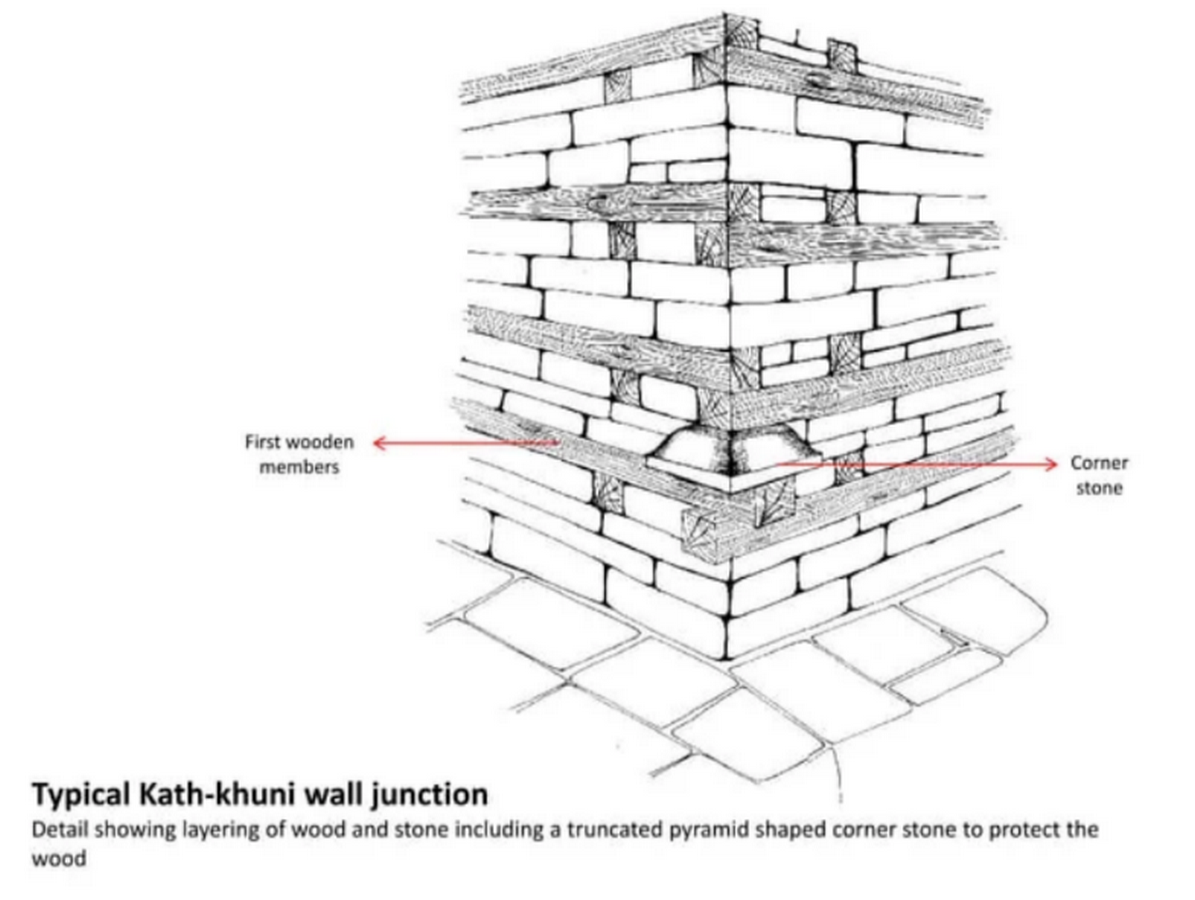 First wooden members

Corner stone

Typical Kath-khuni wall junction

Detail showing layering of wood and stone including a truncated pyramid shaped corner stone to protect the wood